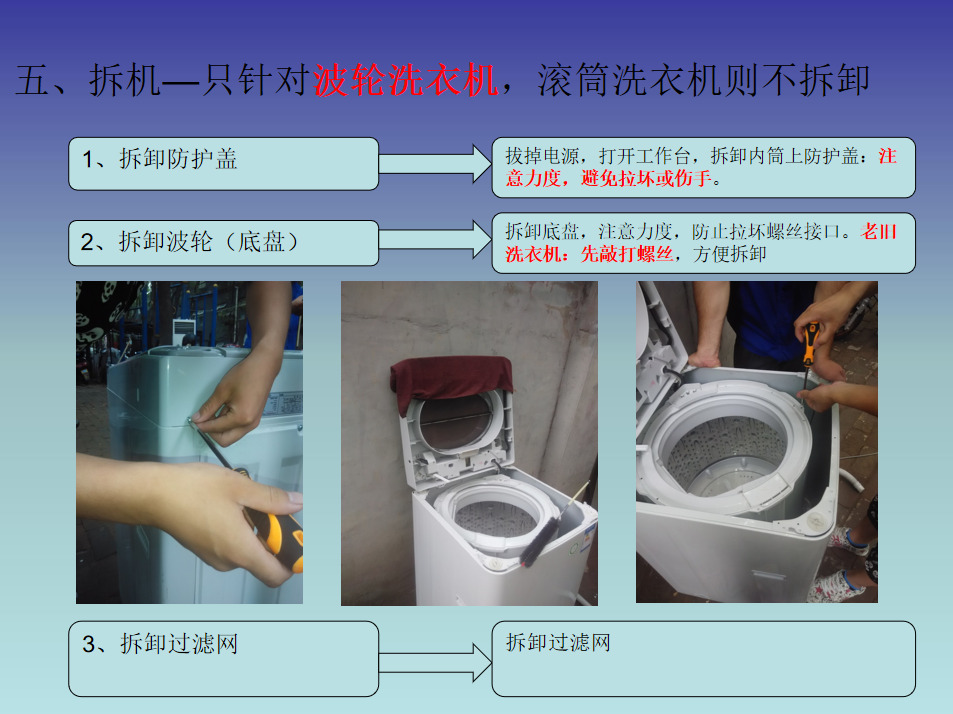 五、拆机—只针对波轮洗衣机，滚筒洗衣机则不拆卸

1、拆卸防护盖

拔掉电源，打开工作台，拆卸内筒上防护盖：注意力度，避免拉坏或伤手。

2、拆卸波轮（底盘）

拆卸底盘，注意力度，防止拉坏螺丝接口。老旧洗衣机：先敲打螺丝，方便拆卸

3、拆卸过滤网

拆卸过滤网